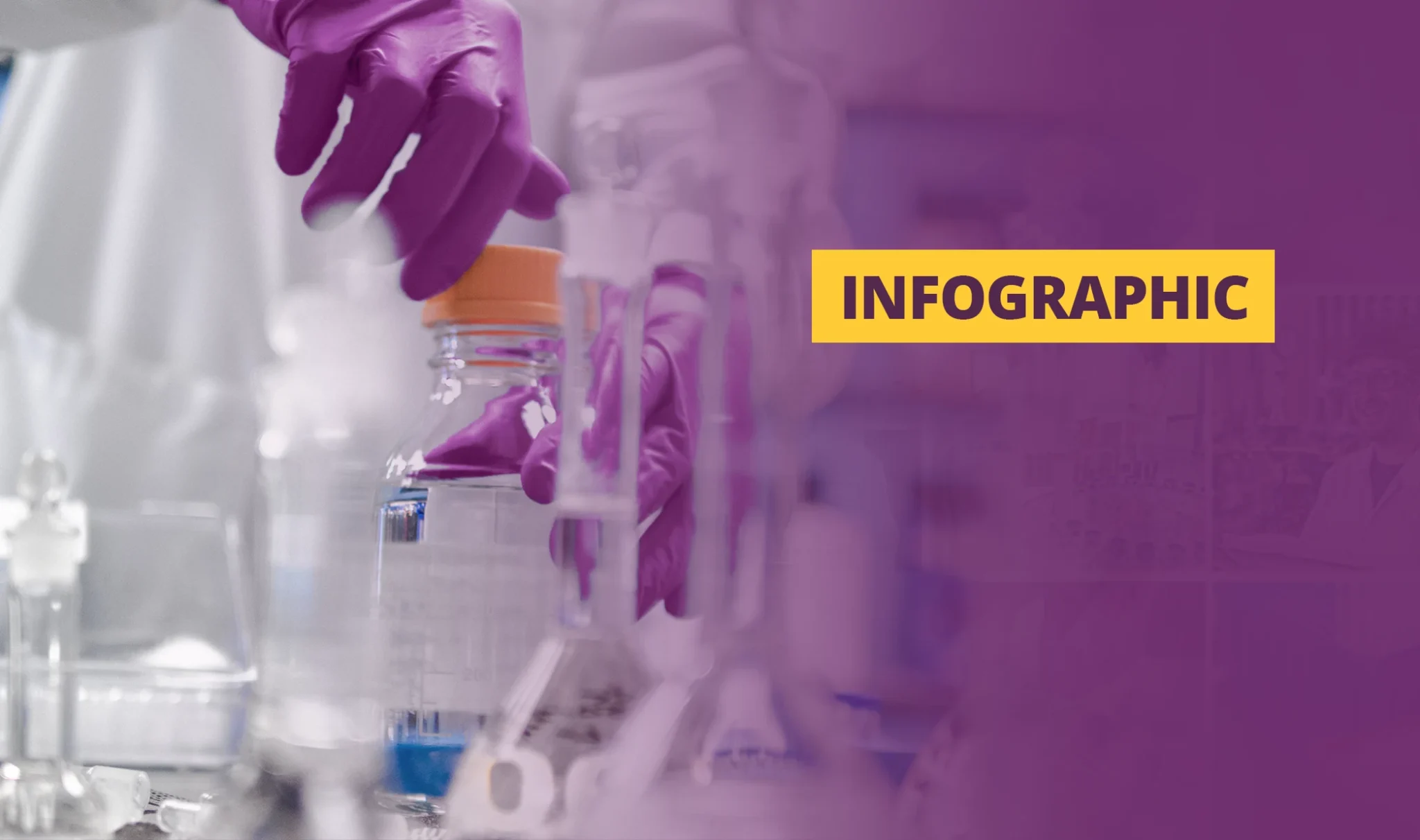 INFOGRAPHIC